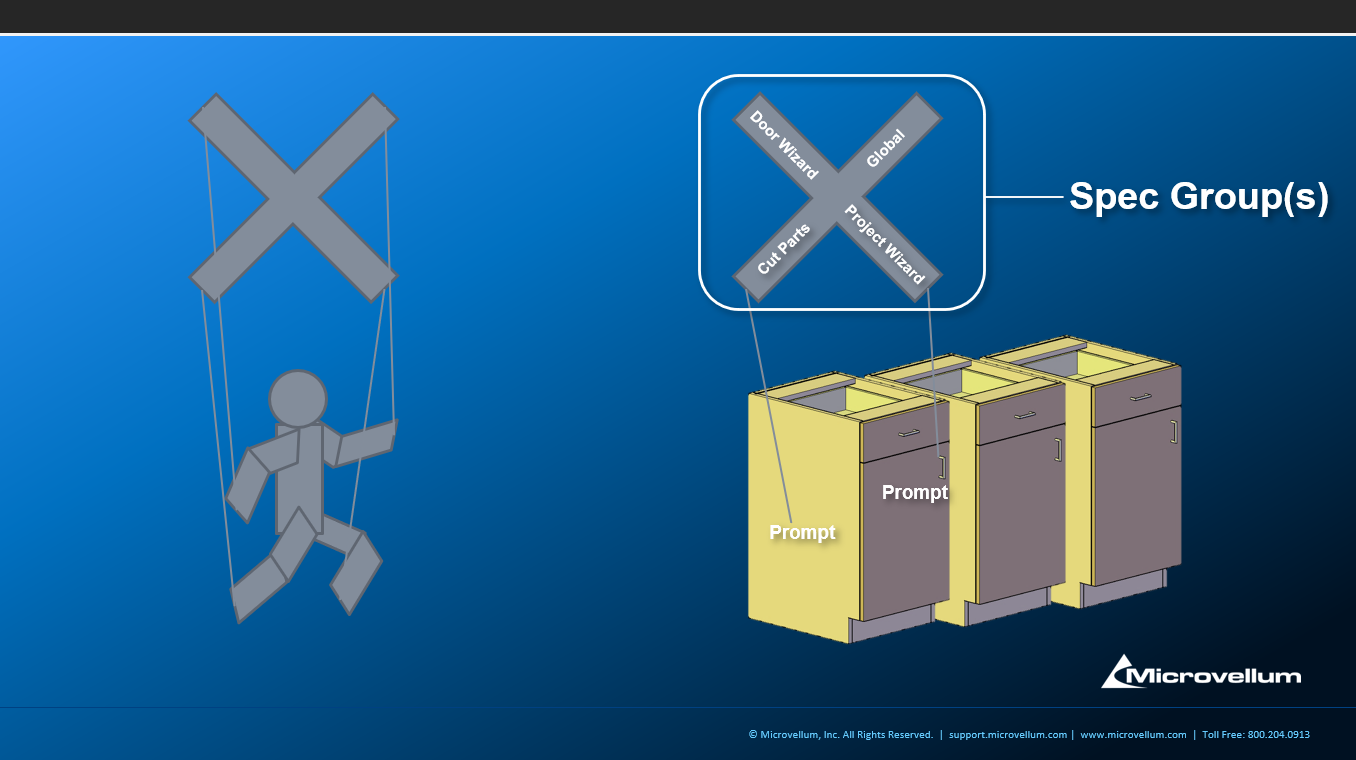 Door Wizard
Global
Cut Parts
Project Wizard

Spec Group(s)

Prompt

Prompt

Microvellum

© Microvellum, Inc. All Rights Reserved. | support.microvellum.com | www.microvellum.com | Toll Free: 800.204.0913